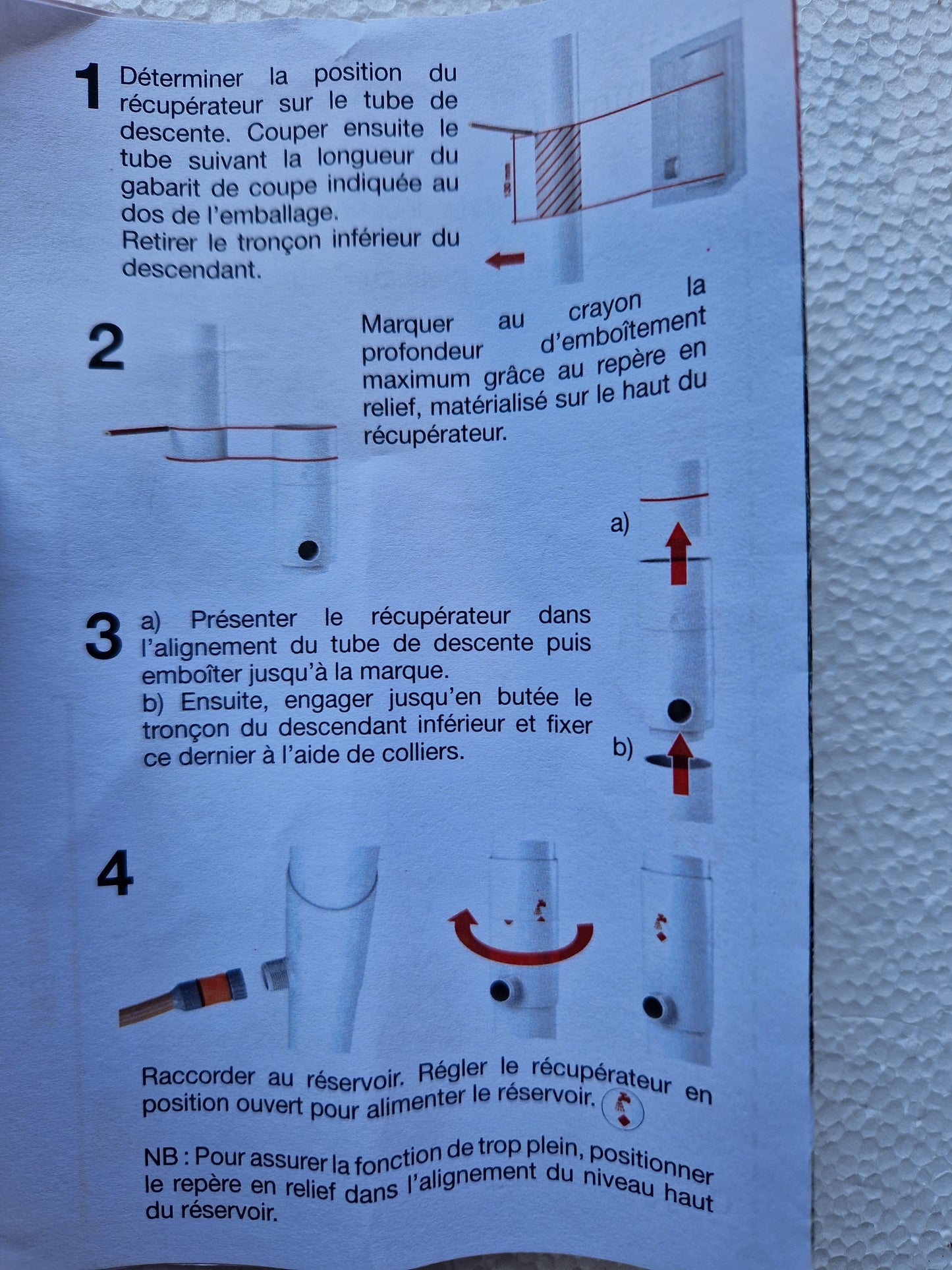 1 Déterminer la position du récupérateur sur le tube de descente. Couper ensuite le tube suivant la longueur du gabarit de coupe indiquée au dos de l'emballage.
Retirer le tronçon inférieur du descendant.

2 Marquer au crayon la profondeur d'emboîtement maximum grâce au repère en relief, matérialisé sur le haut du récupérateur.

a)

3 a) Présenter le récupérateur dans l'alignement du tube de descente puis emboîter jusqu'à la marque.
b) Ensuite, engager jusqu'en butée le tronçon du descendant inférieur et fixer ce dernier à l'aide de colliers.

b)

4

Raccorder au réservoir. Régler le récupérateur en position ouvert pour alimenter le réservoir.

NB : Pour assurer la fonction de trop plein, positionner le repère en relief dans l'alignement du niveau haut du réservoir.