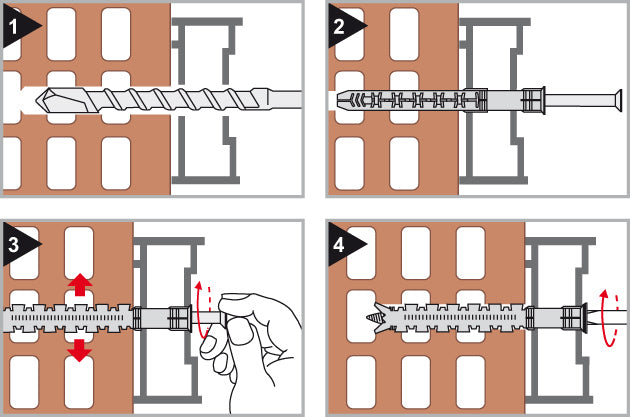 1

2

3

4